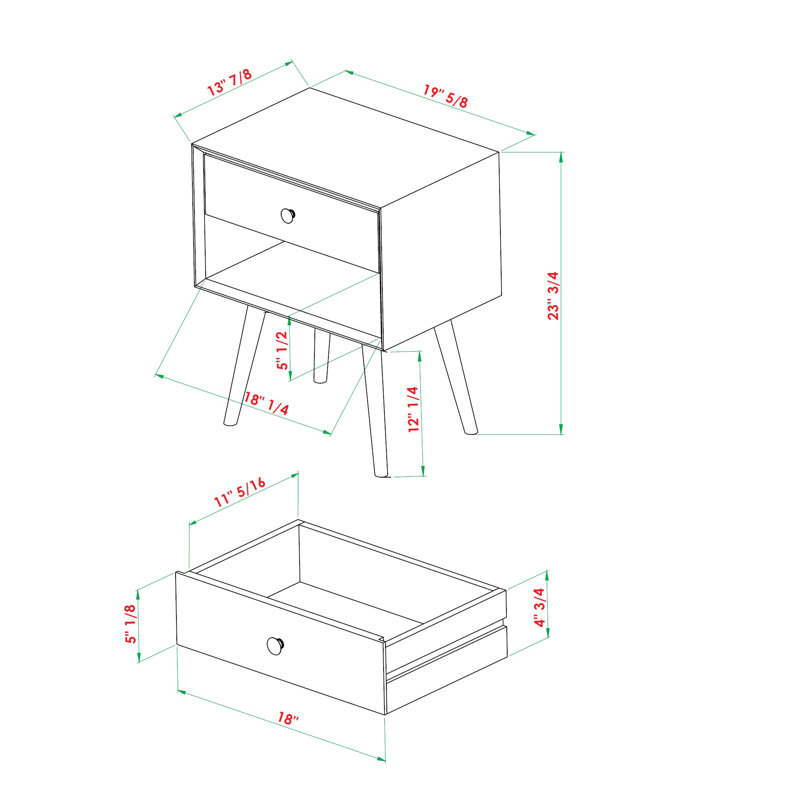 13" 7/8
19" 5/8
23" 3/4
5" 1/2
18" 1/4
12" 1/4
11" 5/16
5" 1/8
4" 3/4
18"